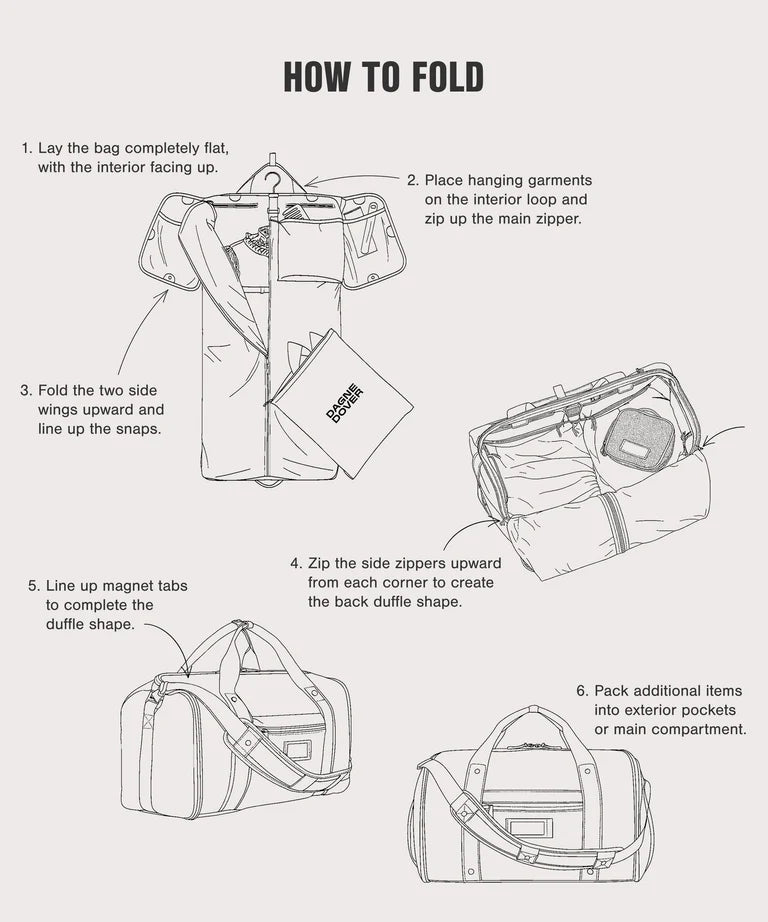 HOW TO FOLD

1. Lay the bag completely flat, with the interior facing up.

2. Place hanging garments on the interior loop and zip up the main zipper.

3. Fold the two side wings upward and line up the snaps.

DAGNE DOVER

4. Zip the side zippers upward from each corner to create the back duffle shape.

5. Line up magnet tabs to complete the duffle shape.

6. Pack additional items into exterior pockets or main compartment.