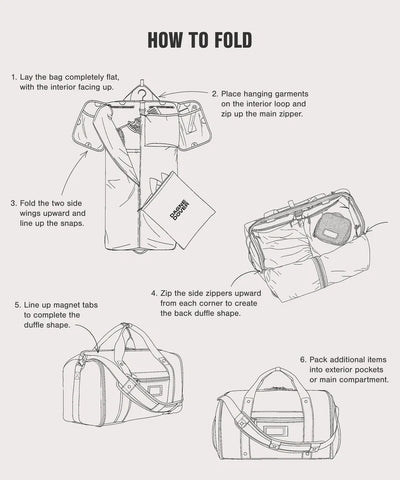 HOW TO FOLD

1. Lay the bag completely flat, with the interior facing up.

2. Place hanging garments on the interior loop and zip up the main zipper.

3. Fold the two side wings upward and line up the snaps.

DAGNE DOVER

4. Zip the side zippers upward from each corner to create the back duffle shape.

5. Line up magnet tabs to complete the duffle shape.

6. Pack additional items into exterior pockets or main compartment.